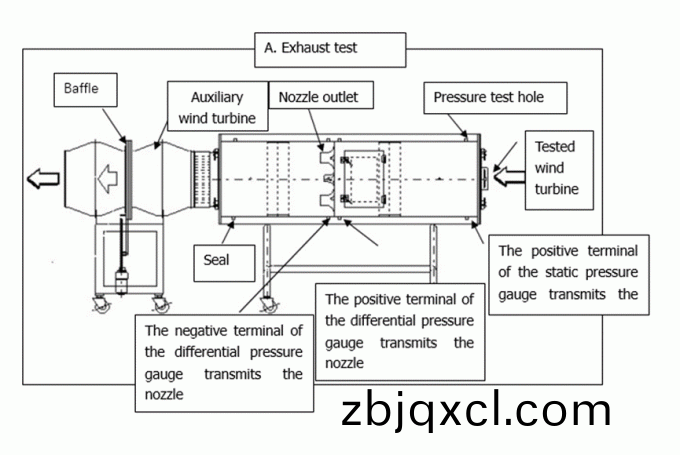 A. Exhaust test

Baffle

Auxiliary wind turbine

Nozzle outlet

Pressure test hole

Tested wind turbine

Seal

The positive terminal of the static pressure gauge transmits the

The positive terminal of the differential pressure gauge transmits the nozzle

The negative terminal of the differential pressure gauge transmits the nozzle

zbjqxcl.com